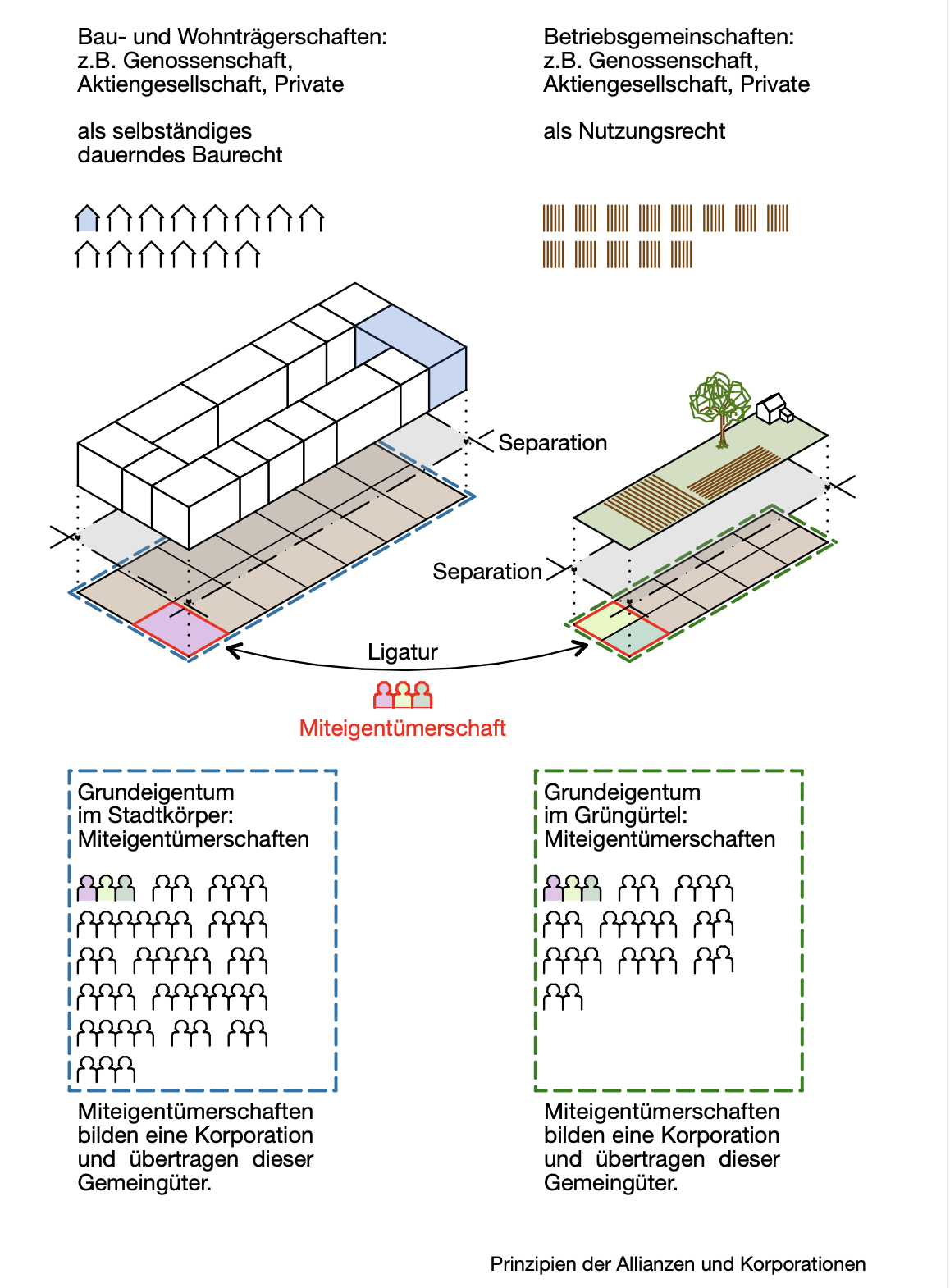 Bau- und Wohnträgerschaften:
z.B. Genossenschaft,
Aktiengesellschaft, Private

als selbständiges
dauerndes Baurecht

Betriebsgemeinschaften:
z.B. Genossenschaft,
Aktiengesellschaft, Private

als Nutzungsrecht

Separation

Separation

Ligatur

Miteigentümerschaft

Grundeigentum
im Stadtkörper:
Miteigentümerschaften

Miteigentümerschaften bilden eine Korporation und übertragen dieser Gemeingüter.

Grundeigentum
im Grüngürtel:
Miteigentümerschaften

Miteigentümerschaften bilden eine Korporation und übertragen dieser Gemeingüter.

Prinzipien der Allianzen und Korporationen